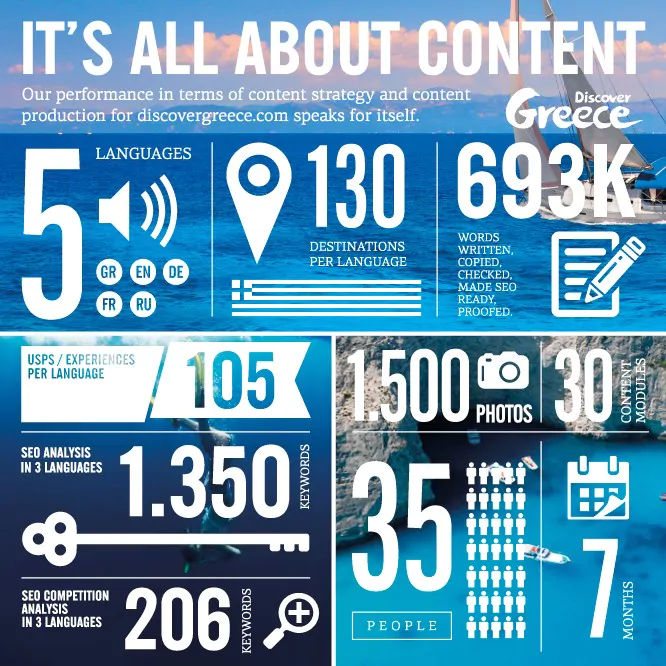 IT'S ALL ABOUT CONTENT

Our performance in terms of content strategy and content production for discovergreece.com speaks for itself.

Discover Greece

5 LANGUAGES

GR EN DE FR RU

130 DESTINATIONS PER LANGUAGE

693K WORDS WRITTEN, COPIED, CHECKED, MADE SEO READY, PROOFED.

USPS / EXPERIENCES PER LANGUAGE 105

SEO ANALYSIS IN 3 LANGUAGES 1.350 KEYWORDS

SEO COMPETITION ANALYSIS IN 3 LANGUAGES 206 KEYWORDS

1.500 PHOTOS

30 CONTENT MODULES

35 PEOPLE

7 MONTHS